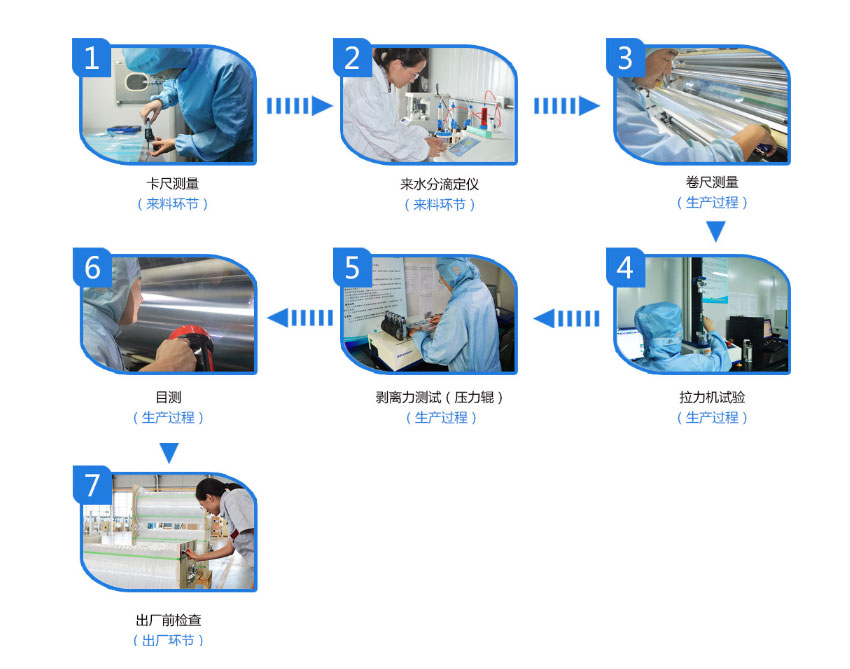 1
卡尺测量
（来料环节）

2
来水分滴定仪
（来料环节）

3
卷尺测量
（生产过程）

4
拉力机试验
（生产过程）

5
剥离力测试（压力辊）
（生产过程）

6
目测
（生产过程）

7
出厂前检查
（出厂环节）